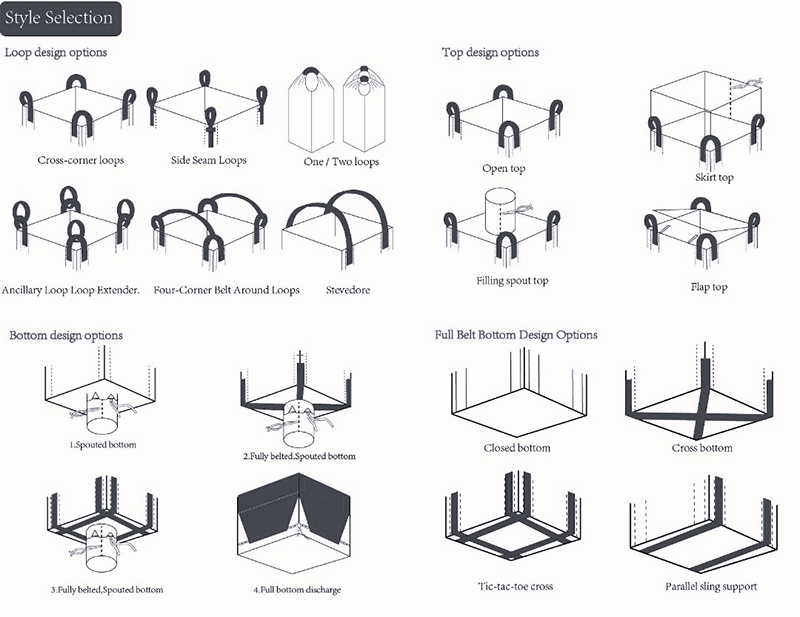 Style Selection

Loop design options

Cross-corner loops

Side Seam Loops

One / Two loops

Ancillary Loop Loop Extender.

Four-Corner Belt Around Loops

Stevedore

Top design options

Open top

Skirt top

Filling spout top

Flap top

Bottom design options

1.Spouted bottom

2.Fully belted,Spouted bottom

3.Fully belted,Spouted bottom

4.Full bottom discharge

Full Belt Bottom Design Options

Closed bottom

Cross bottom

Tic-tac-toe cross

Parallel sling support